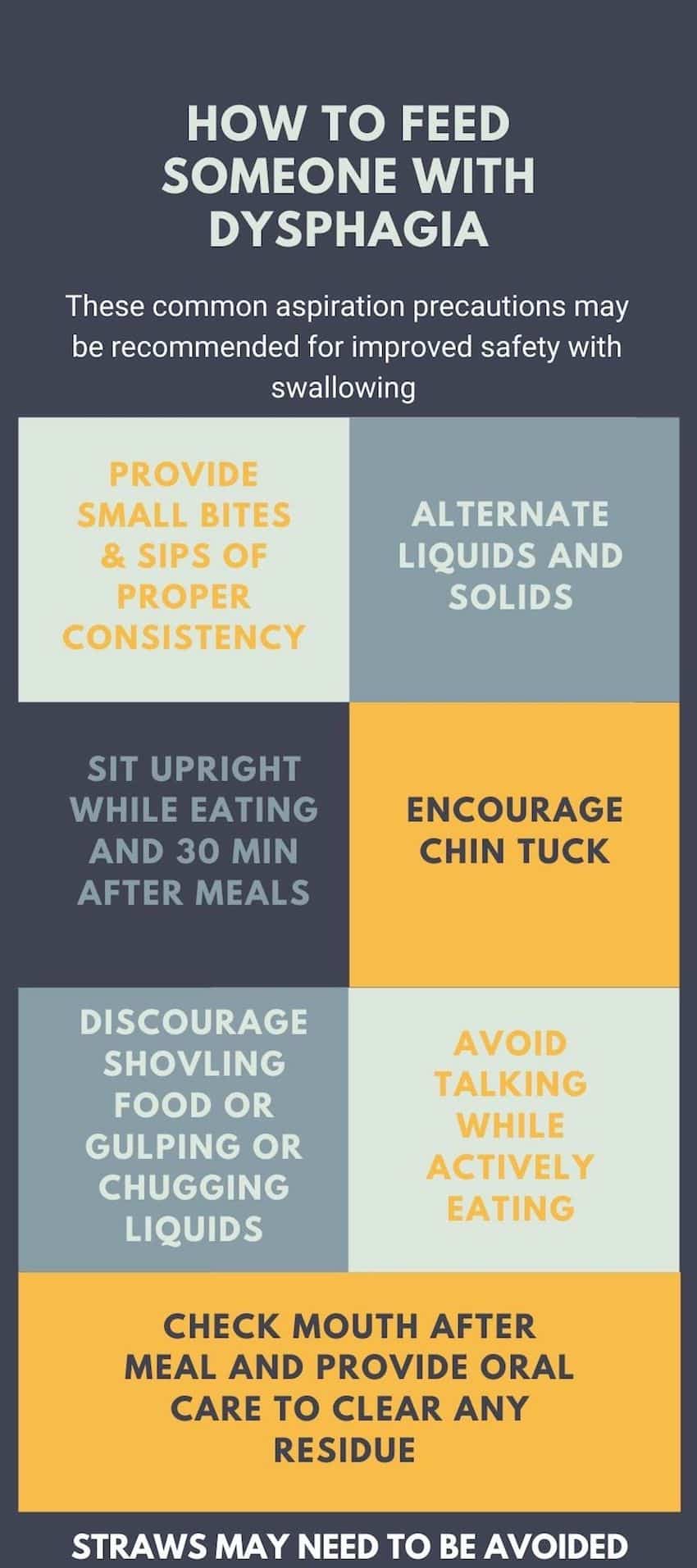 HOW TO FEED SOMEONE WITH DYSPHAGIA

These common aspiration precautions may be recommended for improved safety with swallowing

PROVIDE SMALL BITES & SIPS OF PROPER CONSISTENCY

ALTERNATE LIQUIDS AND SOLIDS

SIT UPRIGHT WHILE EATING AND 30 MIN AFTER MEALS

ENCOURAGE CHIN TUCK

DISCOURAGE SHOVLING FOOD OR GULPING OR CHUGGING LIQUIDS

AVOID TALKING WHILE ACTIVELY EATING

CHECK MOUTH AFTER MEAL AND PROVIDE ORAL CARE TO CLEAR ANY RESIDUE

STRAWS MAY NEED TO BE AVOIDED